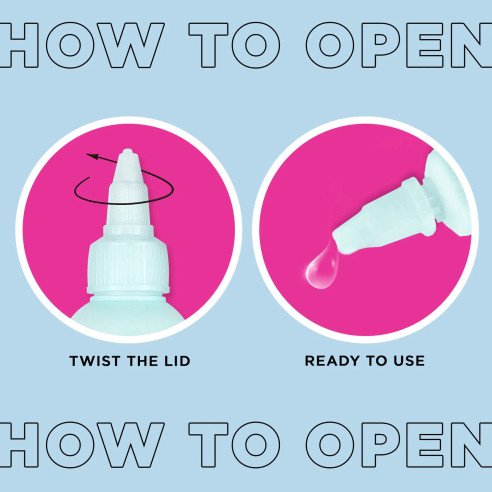 HOW TO OPEN

TWIST THE LID

READY TO USE

HOW TO OPEN